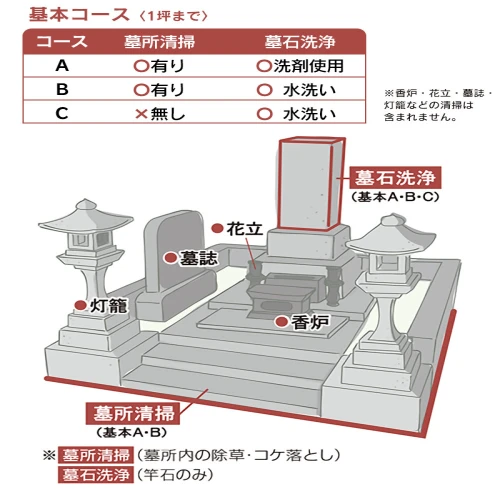 基本コース〈1坪まで〉

| コース | 墓所清掃 | 墓石洗浄 |
|---|---|---|
| A | ○有り | ○洗剤使用 |
| B | ○有り | ○ 水洗い |
| C | ×無し | ○ 水洗い |

※香炉・花立・墓誌・灯籠などの清掃は含まれません。

墓石洗浄
(基本A･B･C)

花立

墓誌

灯籠

香炉

墓所清掃
(基本A･B)

※ 墓所清掃(墓所内の除草･コケ落とし)
墓石洗浄(竿石のみ)